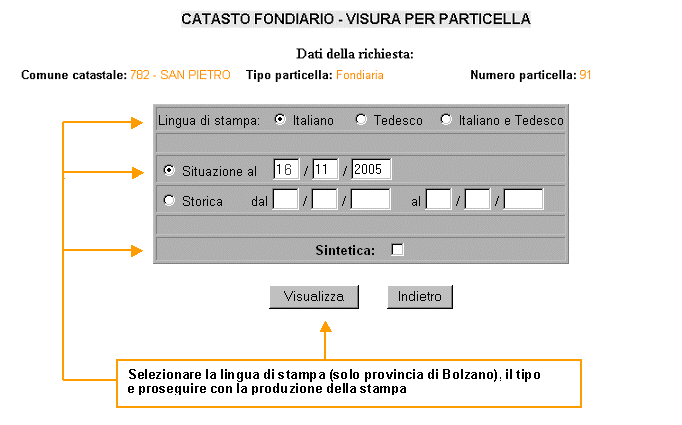 CATASTO FONDIARIO - VISURA PER PARTICELLA

Dati della richiesta:

Comune catastale: 782 - SAN PIETRO Tipo particella: Fondiaria Numero particella: 91

Lingua di stampa: Italiano Tedesco Italiano e Tedesco

Situazione al 16 / 11 / 2005

Storica dal / / al / /

Sintetica:

Visualizza Indietro

Selezionare la lingua di stampa (solo provincia di Bolzano), il tipo e proseguire con la produzione della stampa